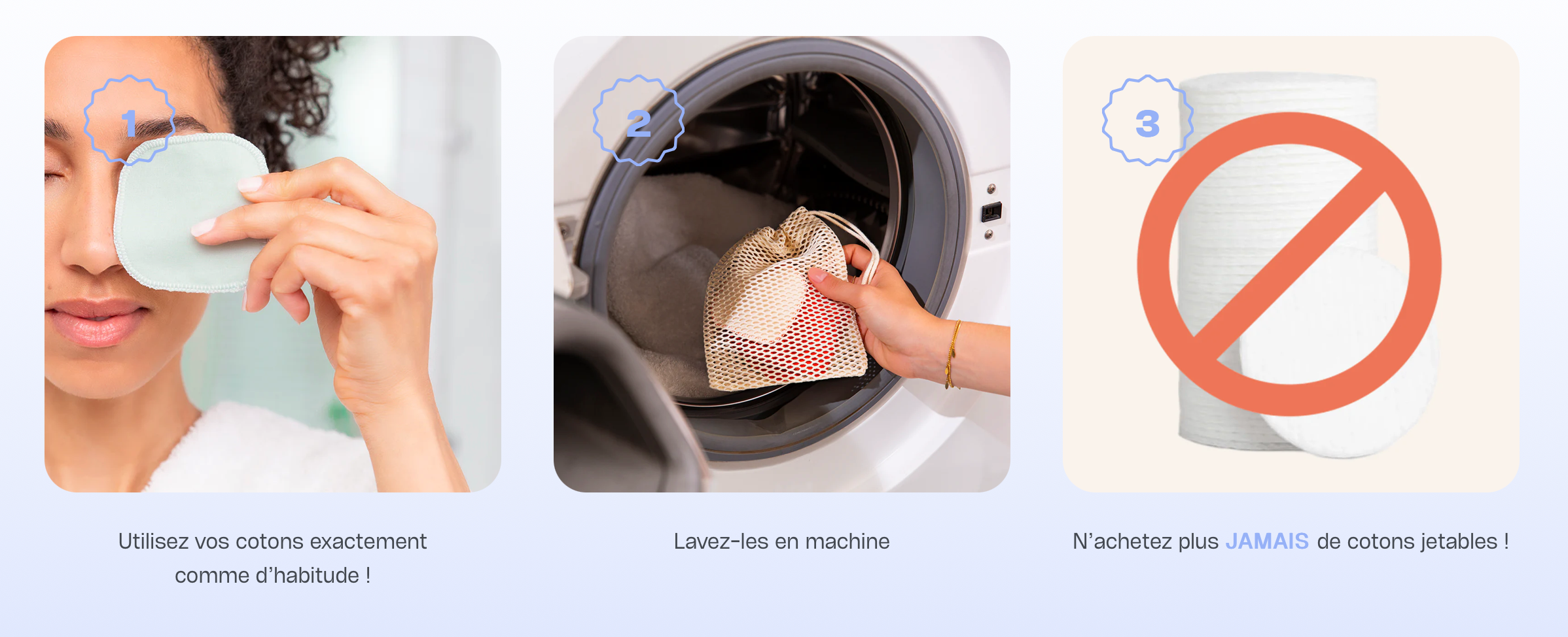 1

Utilisez vos cotons exactement comme d'habitude !

2

Lavez-les en machine

3

N'achetez plus JAMAIS de cotons jetables !