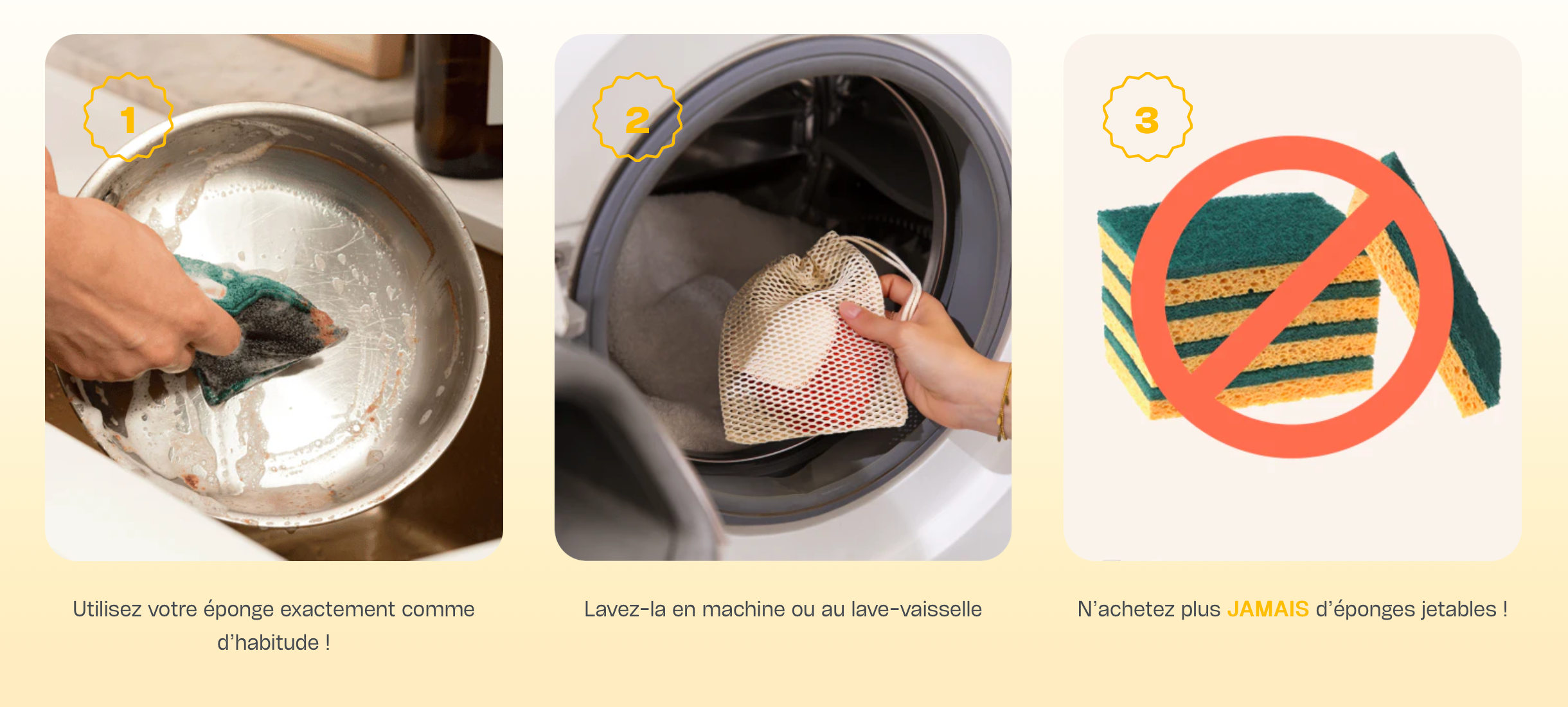 1

Utilisez votre éponge exactement comme d'habitude !

2

Lavez-la en machine ou au lave-vaisselle

3

N'achetez plus JAMAIS d'éponges jetables !