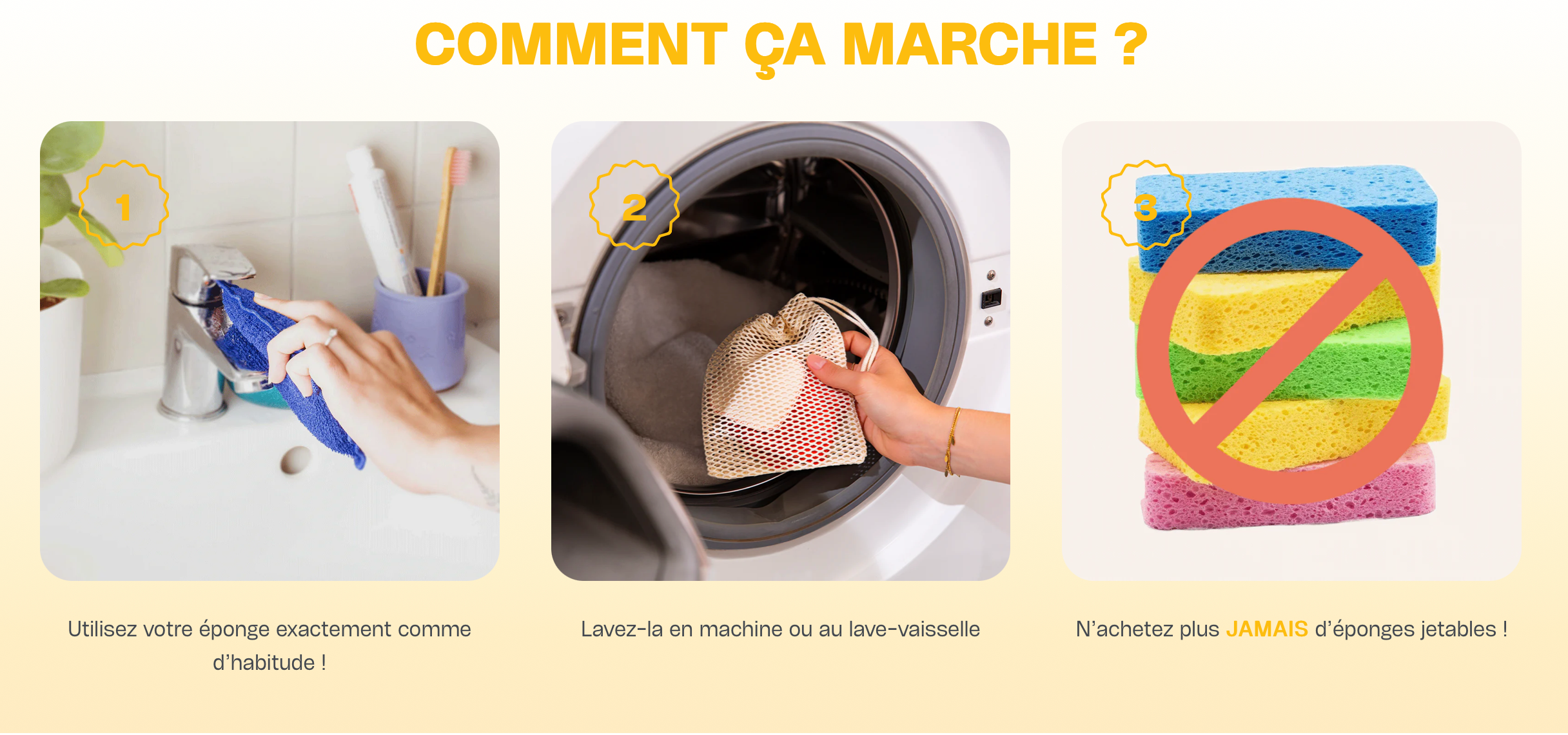 COMMENT ÇA MARCHE ?

1

Utilisez votre éponge exactement comme d'habitude !

2

Lavez-la en machine ou au lave-vaisselle

3

N'achetez plus JAMAIS d'éponges jetables !