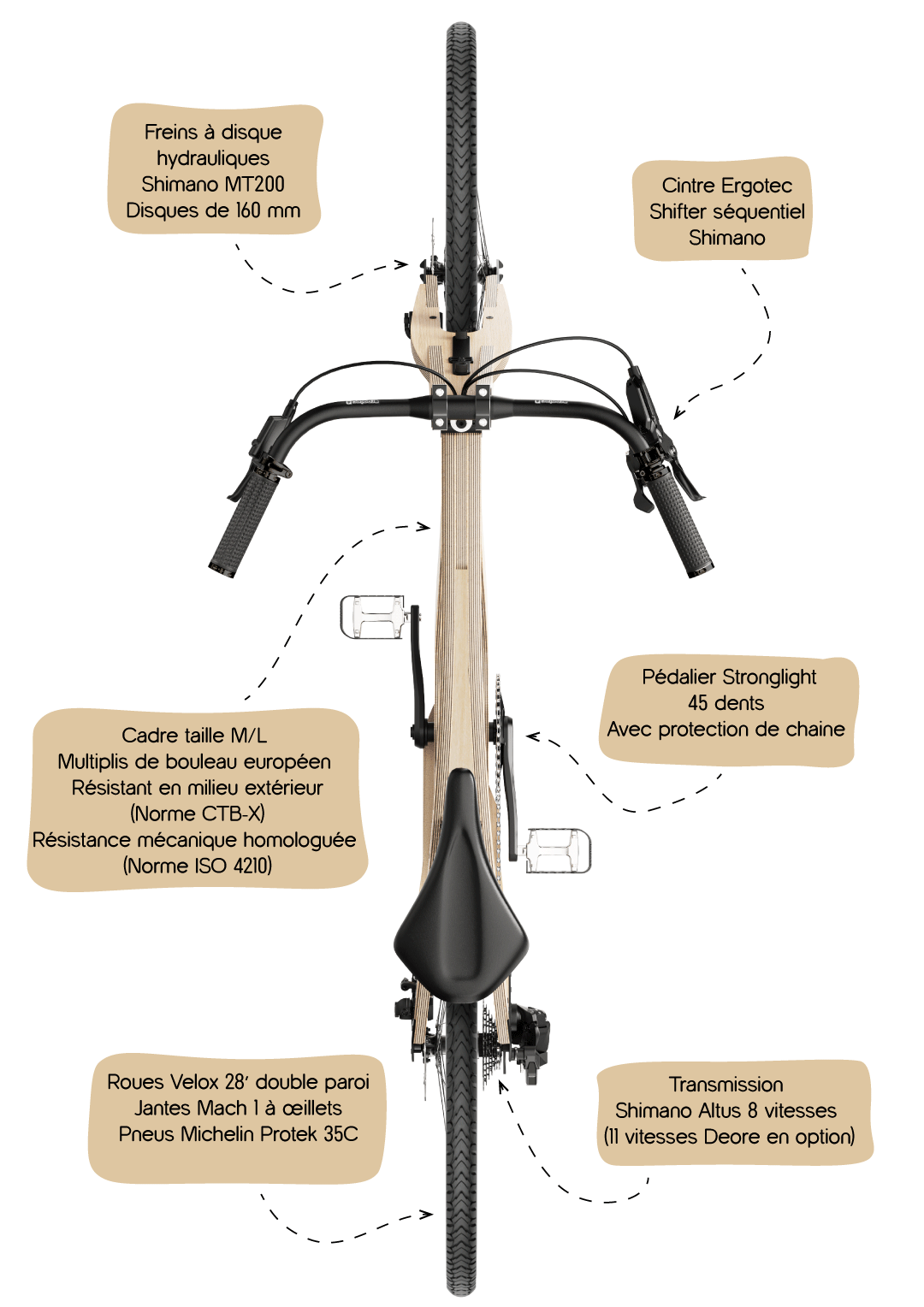 Freins à disque
hydrauliques
Shimano MT200
Disques de 160 mm

Cintre Ergotec
Shifter séquentiel
Shimano

Pédalier Stronglight
45 dents
Avec protection de chaine

Cadre taille M/L
Multiplis de bouleau européen
Résistant en milieu extérieur
(Norme CTB-X)
Résistance mécanique homologuée
(Norme ISO 4210)

Roues Velox 28' double paroi
Jantes Mach 1 à œillets
Pneus Michelin Protek 35C

Transmission
Shimano Altus 8 vitesses
(11 vitesses Deore en option)