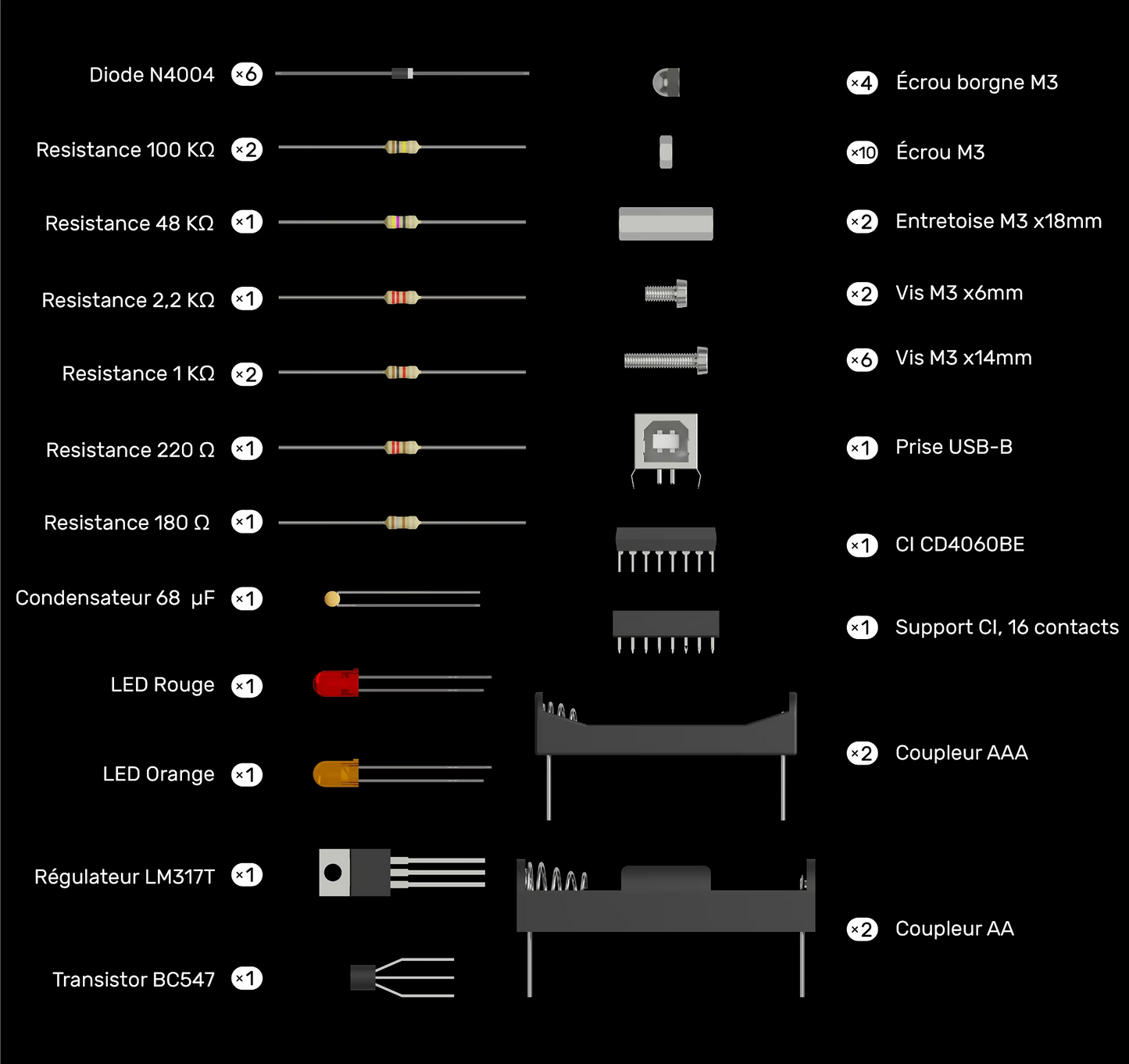 Diode N4004 ×6

Resistance 100 KΩ ×2

Resistance 48 KΩ ×1

Resistance 2,2 KΩ ×1

Resistance 1 KΩ ×2

Resistance 220 Ω ×1

Resistance 180 Ω ×1

Condensateur 68 µF ×1

LED Rouge ×1

LED Orange ×1

Régulateur LM317T ×1

Transistor BC547 ×1

×4 Écrou borgne M3

×10 Écrou M3

×2 Entretoise M3 x18mm

×2 Vis M3 x6mm

×6 Vis M3 x14mm

×1 Prise USB-B

×1 CI CD4060BE

×1 Support CI, 16 contacts

×2 Coupleur AAA

×2 Coupleur AA